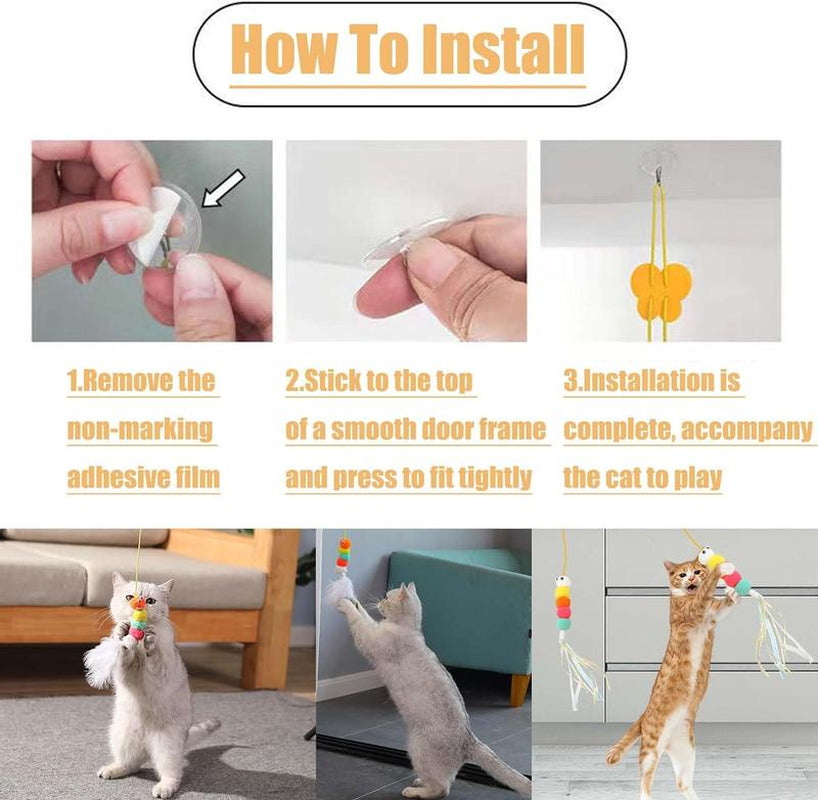 How To Install

1.Remove the non-marking adhesive film

2.Stick to the top of a smooth door frame and press to fit tightly

3.Installation is complete, accompany the cat to play